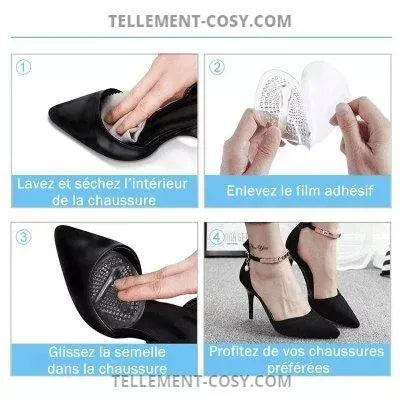 TELLEMENT-COSY.COM

1

Lavez et séchez l'intérieur de la chaussure

2

Enlevez le film adhésif

3

Glissez la semelle dans la chaussure

4

Profitez de vos chaussures préférées

TELLEMENT-COSY.COM