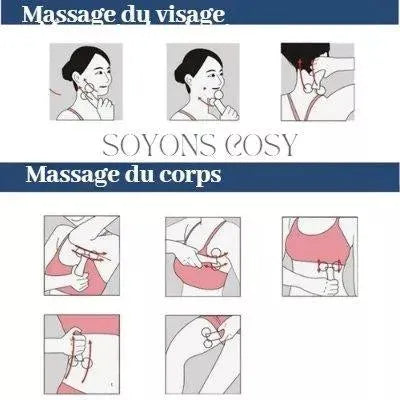 Massage du visage

SOYONS COSY

Massage du corps