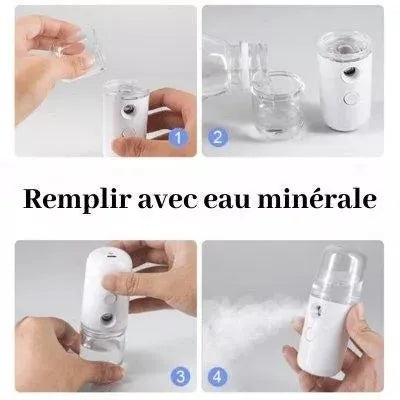 1

2

Remplir avec eau minérale

3

4